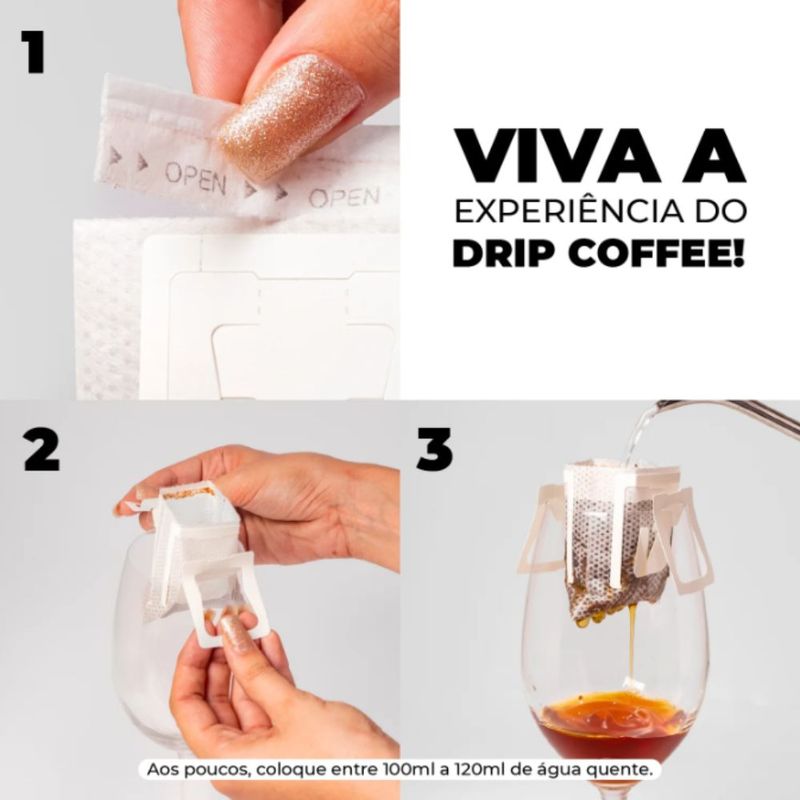 1

OPEN OPEN

VIVA A
EXPERIÊNCIA DO
DRIP COFFEE!

2

3

Aos poucos, coloque entre 100ml a 120ml de água quente.