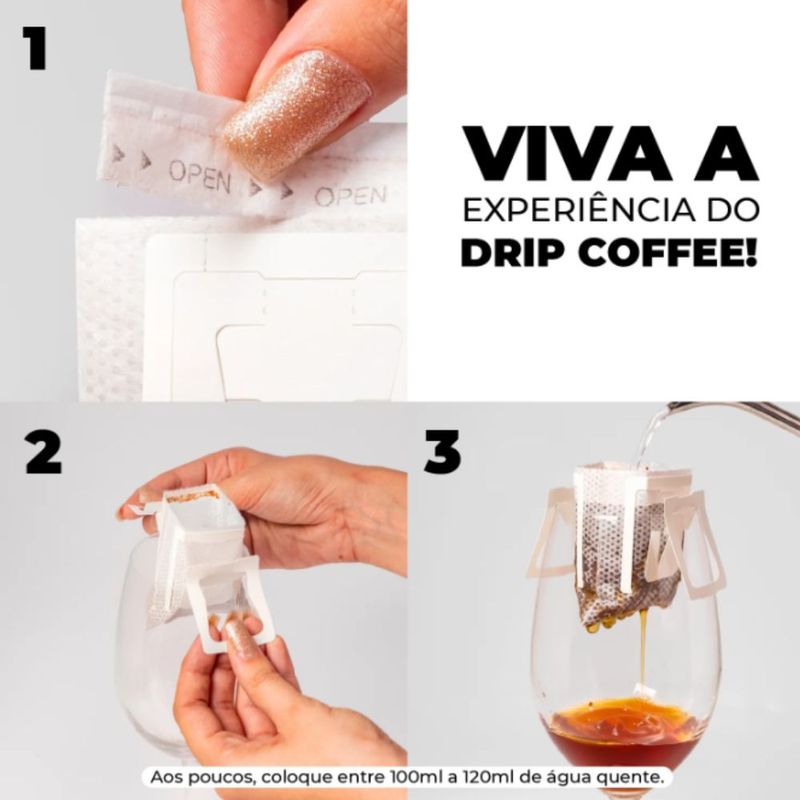 1

OPEN OPEN

VIVA A
EXPERIÊNCIA DO
DRIP COFFEE!

2

3

Aos poucos, coloque entre 100ml a 120ml de água quente.