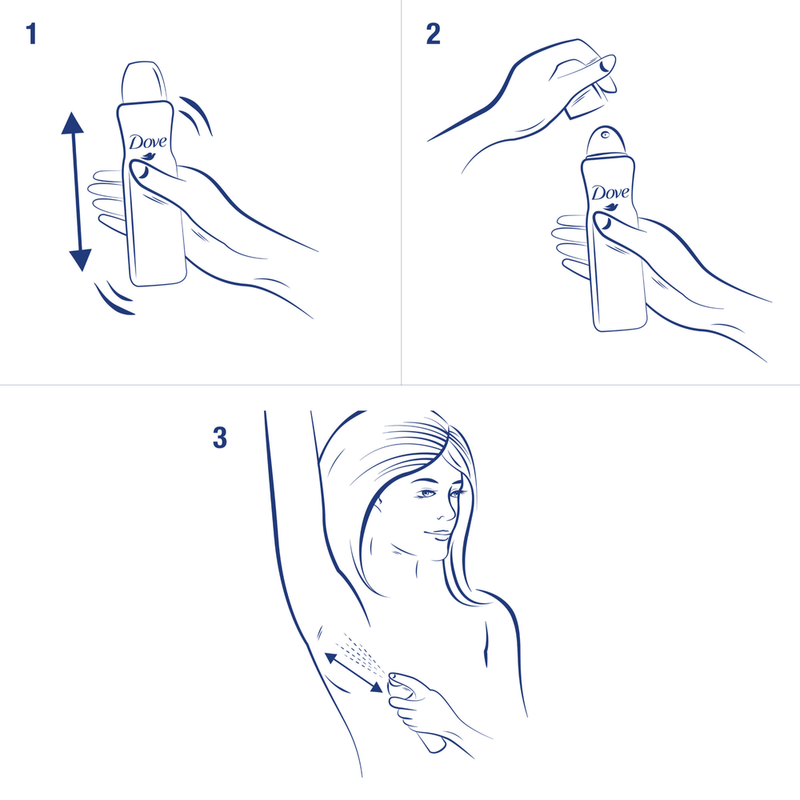 1

Dove

2

Dove

3